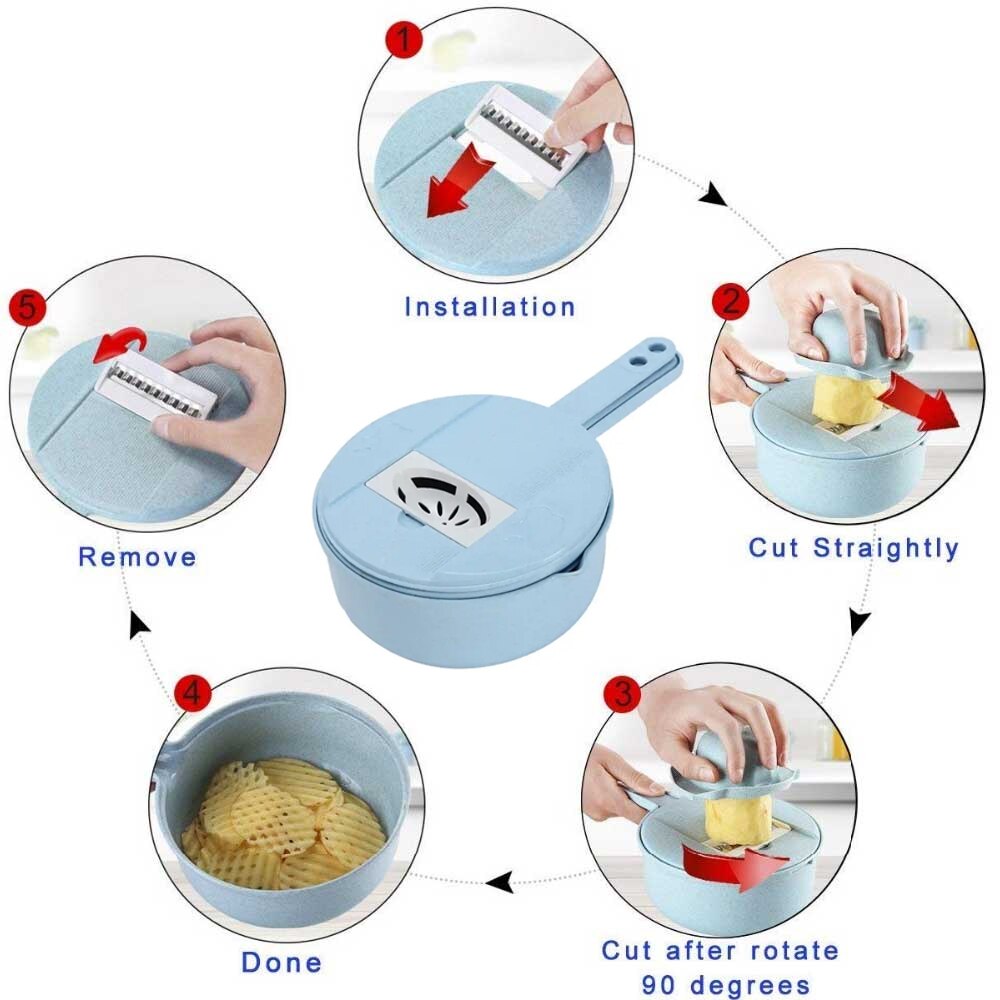 1
Installation

2
Cut Straightly

3
Cut after rotate 90 degrees

4
Done

5
Remove