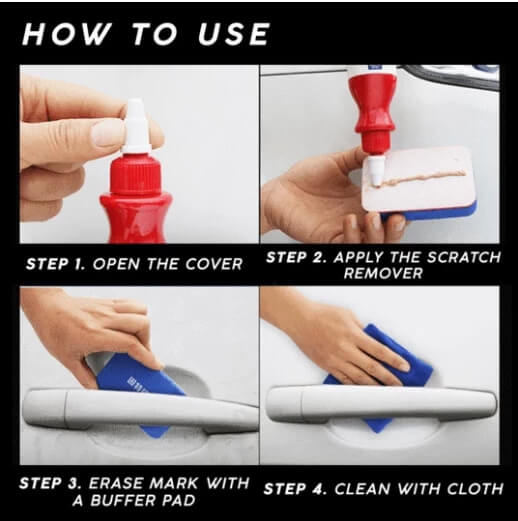 HOW TO USE

STEP 1. OPEN THE COVER

STEP 2. APPLY THE SCRATCH REMOVER

STEP 3. ERASE MARK WITH A BUFFER PAD

STEP 4. CLEAN WITH CLOTH